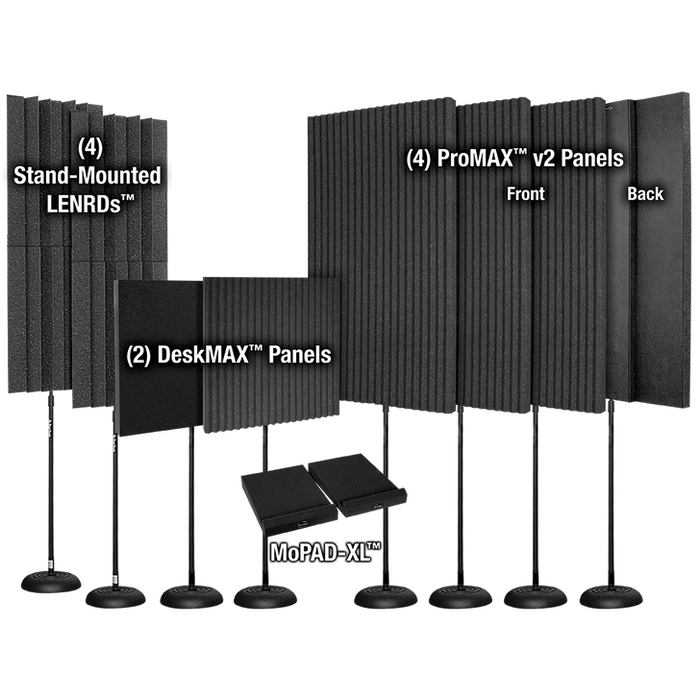 (4) Stand-Mounted LENRDs™

(4) ProMAX™ v2 Panels

Front

Back

(2) DeskMAX™ Panels

MoPAD-XL™