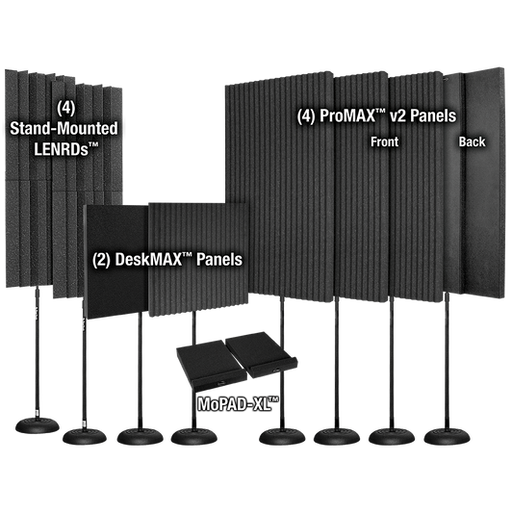 (4) Stand-Mounted LENRDs™

(4) ProMAX™ v2 Panels

Front

Back

(2) DeskMAX™ Panels

MoPAD-XL™