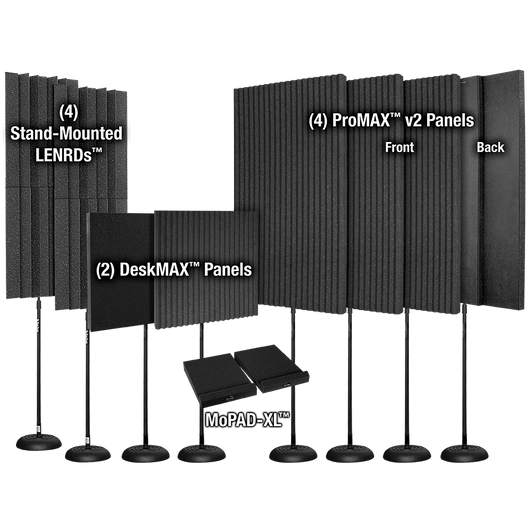 (4) Stand-Mounted LENRDs™

(4) ProMAX™ v2 Panels

Front

Back

(2) DeskMAX™ Panels

MoPAD-XL™